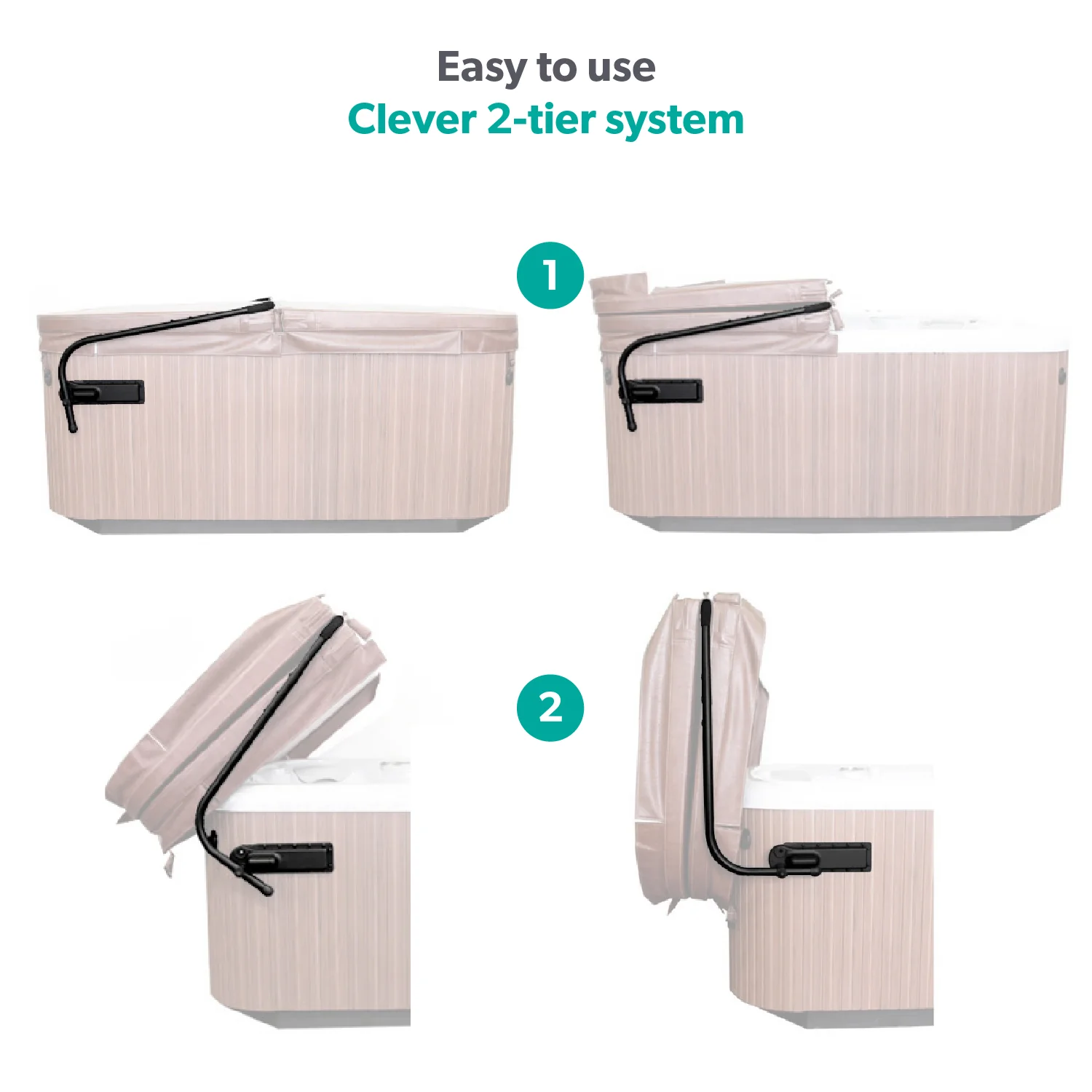 Easy to use
Clever 2-tier system

1

2